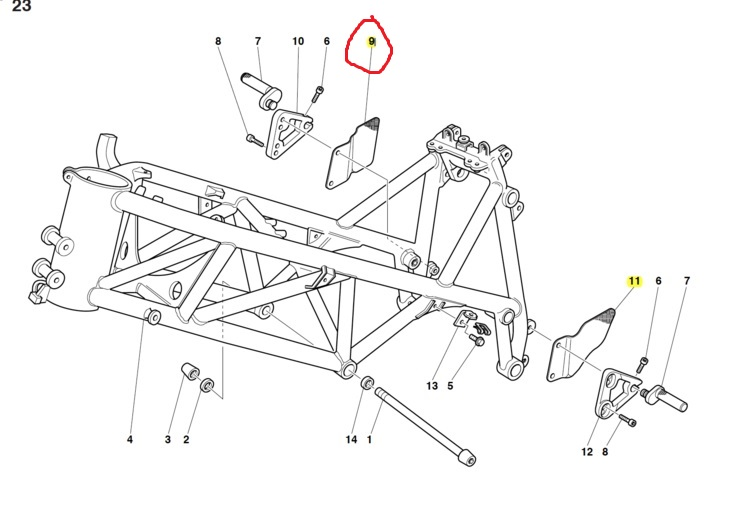 23

8 7 10 6 9

11 6 7

13 5

4 3 2 14 1 12 8