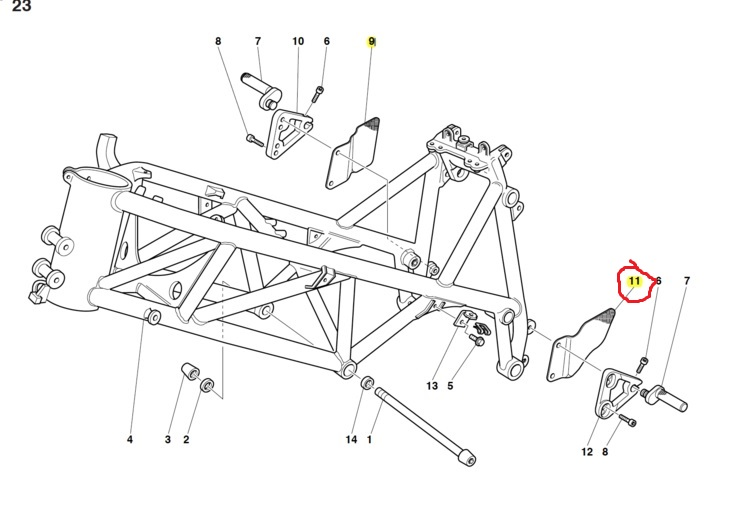 23

8 7 10 6 9

11 6 7

13 5

4 3 2 14 1 12 8