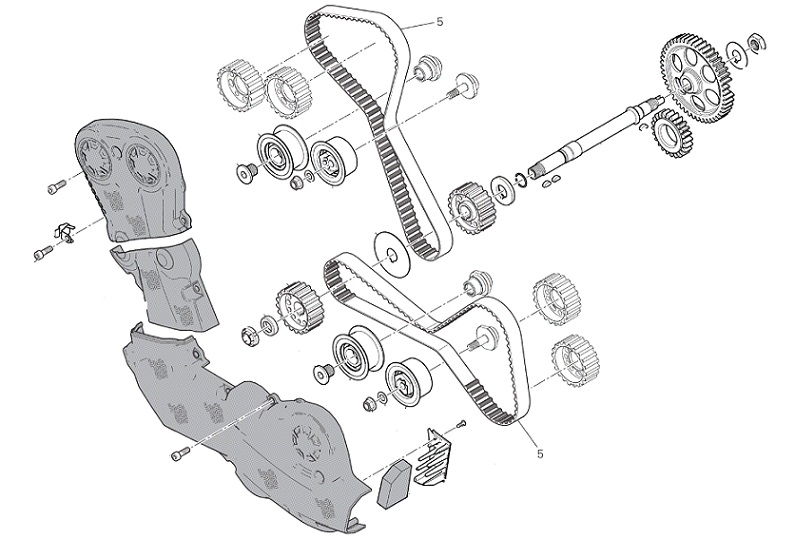 5

5