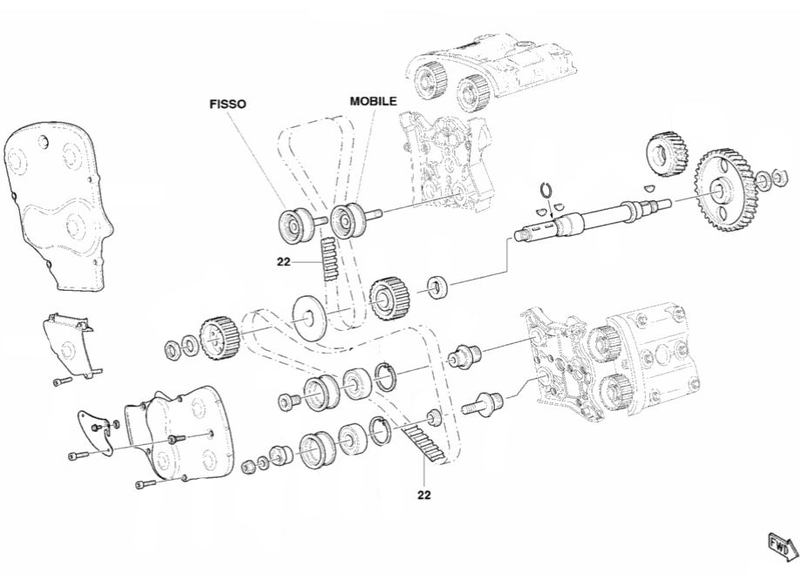 FISSO
MOBILE
22
22
FWD