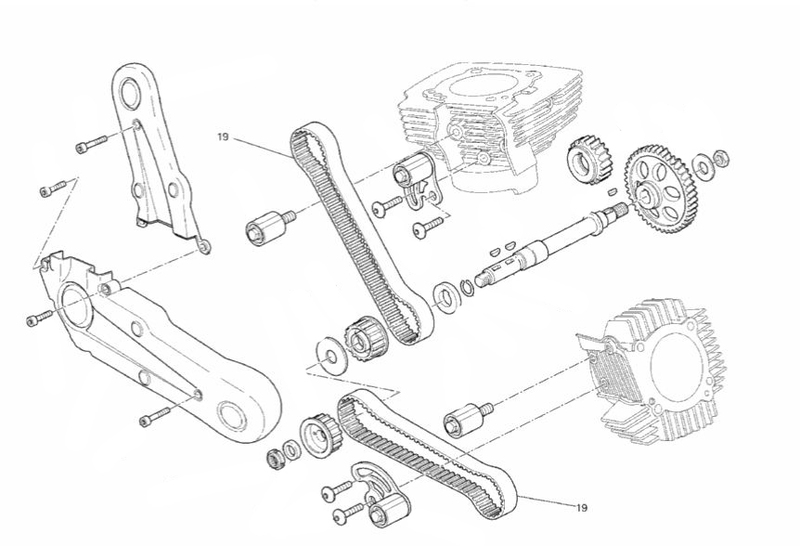 19

19