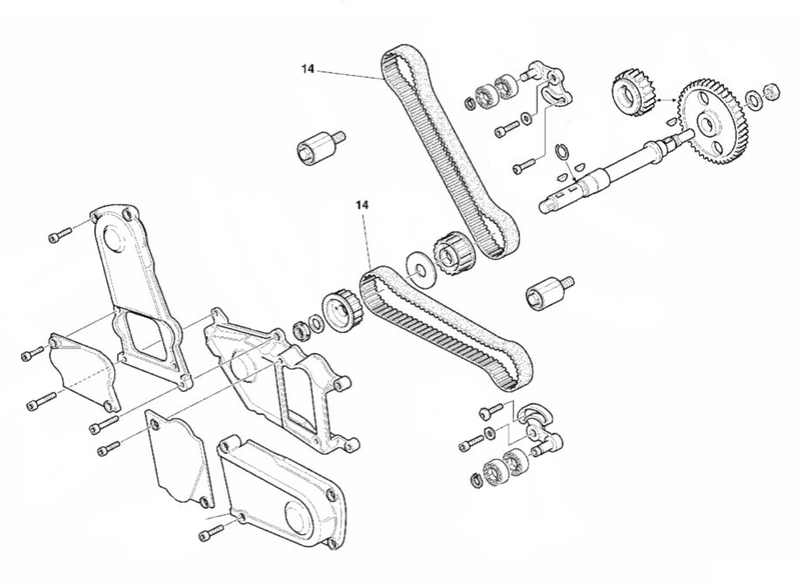 14

14